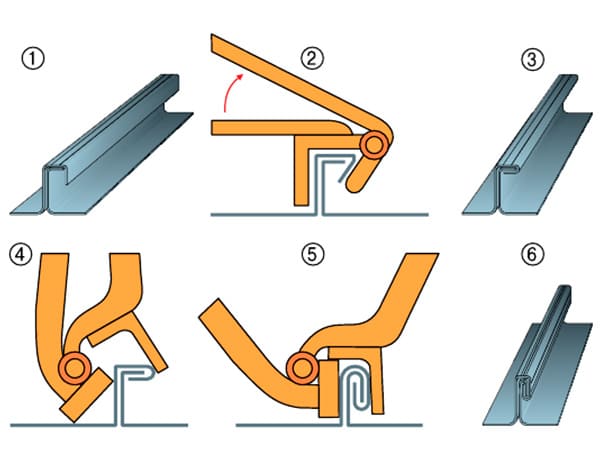 ①
②
③
④
⑤
⑥